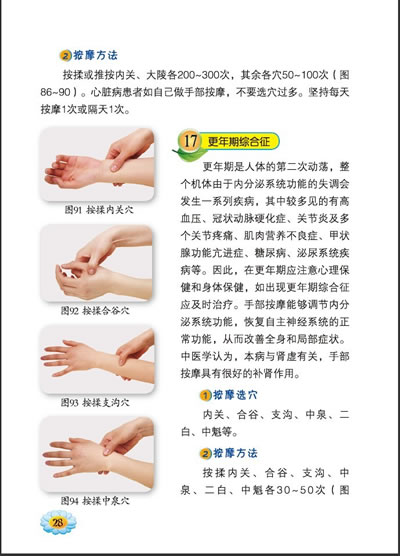 ②按摩方法

按揉或推按内关、大陵各200~300次，其余各穴50~100次（图86~90）。心脏病患者如自己做手部按摩，不要选穴过多。坚持每天按摩1次或隔天1次。

图91 按揉内关穴

图92 按揉合谷穴

图93 按揉支沟穴

图94 按揉中泉穴

17 更年期综合征

更年期是人体的第二次动荡，整个机体由于内分泌系统功能的失调会发生一系列疾病，其中较多见的有高血压、冠状动脉硬化症、关节炎及多个关节疼痛、肌肉营养不良症、甲状腺功能亢进症、糖尿病、泌尿系统疾病等。因此，在更年期应注意心理保健和身体保健，如出现更年期综合征应及时治疗。手部按摩能够调节内分泌系统功能，恢复自主神经系统的正常功能，从而改善全身和局部症状。中医学认为，本病与肾虚有关，手部按摩具有很好的补肾作用。

①按摩选穴

内关、合谷、支沟、中泉、二白、中魁等。

②按摩方法

按揉内关、合谷、支沟、中泉、二白、中魁各30~50次（图

28