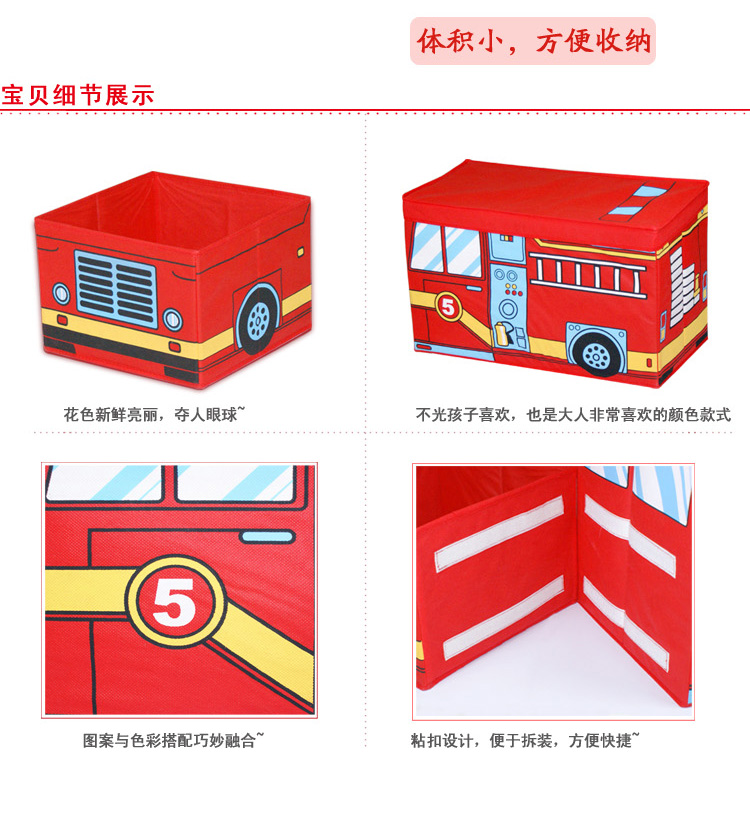 体积小，方便收纳

宝贝细节展示

5

花色新鲜亮丽，夺人眼球~

不光孩子喜欢，也是大人非常喜欢的颜色款式

5

图案与色彩搭配巧妙融合~

粘扣设计，便于拆装，方便快捷~