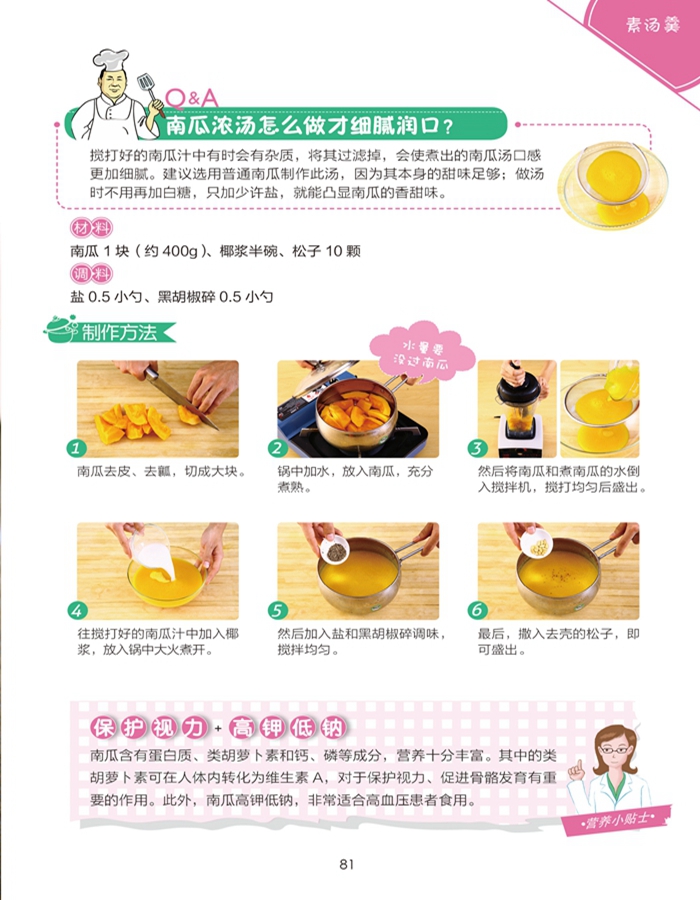 素汤羹

Q&A
南瓜浓汤怎么做才细腻润口？

搅打好的南瓜汁中有时会有杂质，将其过滤掉，会使煮出的南瓜汤口感更加细腻。建议选用普通南瓜制作此汤，因为其本身的甜味足够；做汤时不用再加白糖，只加少许盐，就能凸显南瓜的香甜味。

材料
南瓜 1 块（约 400g）、椰浆半碗、松子 10 颗
调料
盐 0.5 小勺、黑胡椒碎 0.5 小勺

制作方法

水量要没过南瓜

1 南瓜去皮、去瓤，切成大块。

2 锅中加水，放入南瓜，充分煮熟。

3 然后将南瓜和煮南瓜的水倒入搅拌机，搅打均匀后盛出。

4 往搅打好的南瓜汁中加入椰浆，放入锅中大火煮开。

5 然后加入盐和黑胡椒碎调味，搅拌均匀。

6 最后，撒入去壳的松子，即可盛出。

保护视力+高钾低钠
南瓜含有蛋白质、类胡萝卜素和钙、磷等成分，营养十分丰富。其中的类胡萝卜素可在人体内转化为维生素 A，对于保护视力、促进骨骼发育有重要的作用。此外，南瓜高钾低钠，非常适合高血压患者食用。

营养小贴士

81