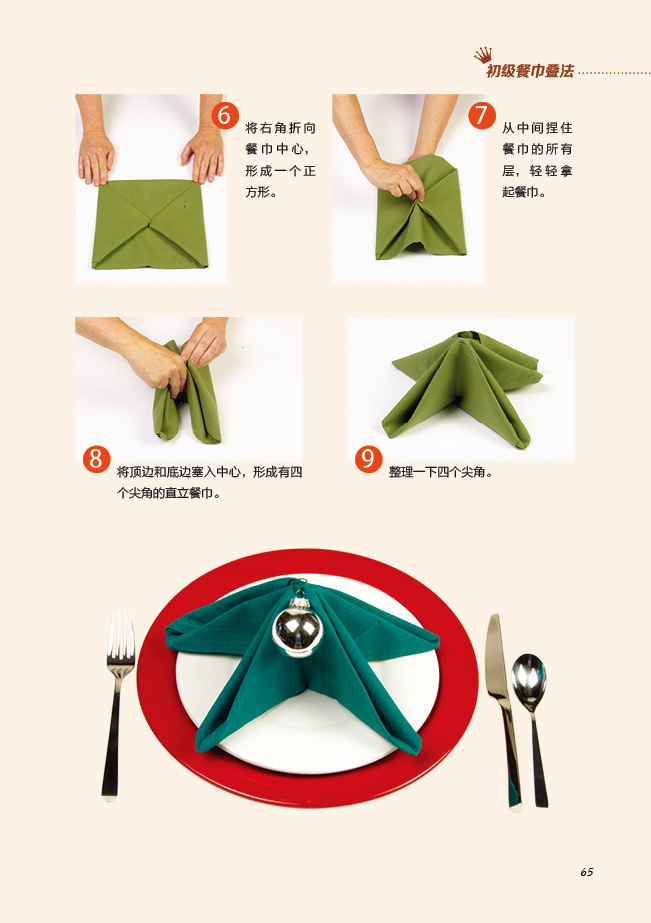 初级餐巾叠法

6 将右角折向餐巾中心，形成一个正方形。

7 从中间捏住餐巾的所有层，轻轻拿起餐巾。

8 将顶边和底边塞入中心，形成有四个尖角的直立餐巾。

9 整理一下四个尖角。

65