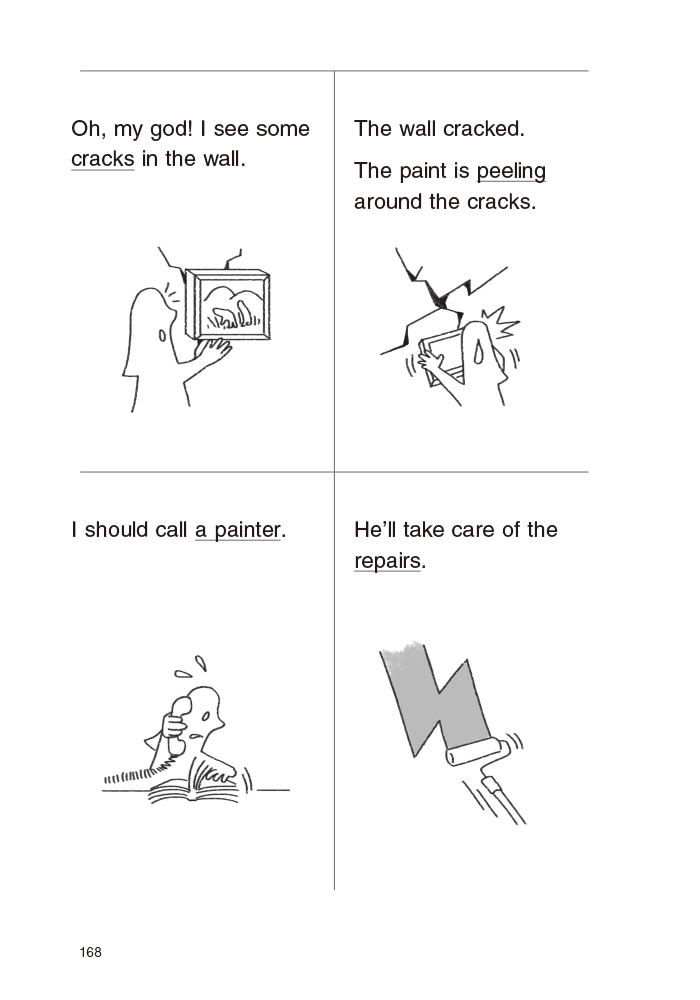 Oh, my god! I see some cracks in the wall.

The wall cracked.

The paint is peeling around the cracks.

I should call a painter.

He'll take care of the repairs.

168