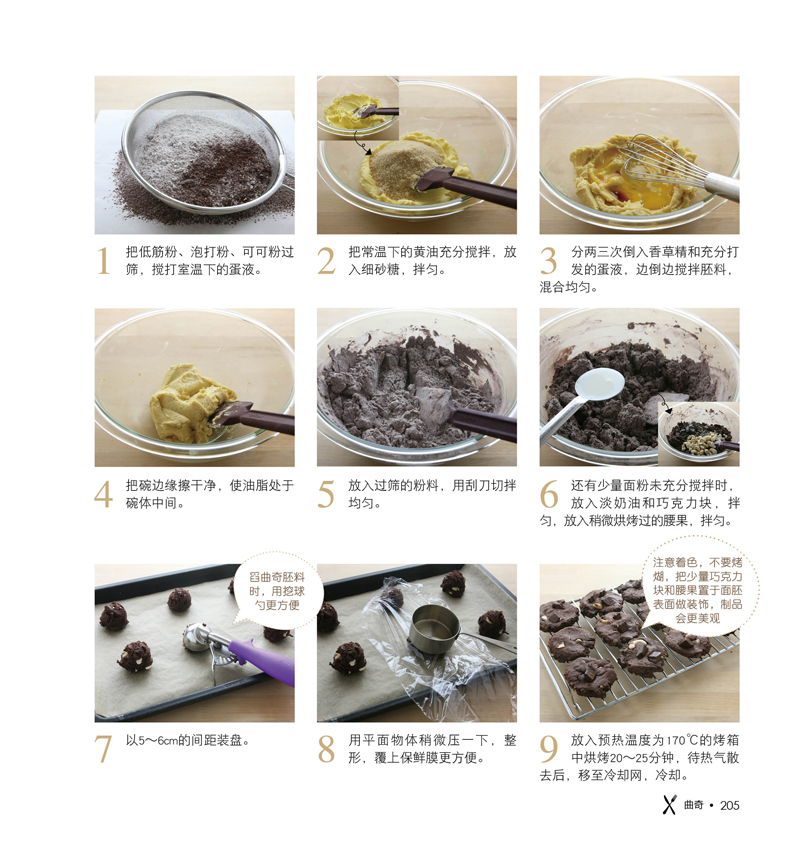 1 把低筋粉、泡打粉、可可粉过筛，搅打室温下的蛋液。

2 把常温下的黄油充分搅拌，放入细砂糖，拌匀。

3 分两三次倒入香草精和充分打发的蛋液，边倒边搅拌胚料，混合均匀。

4 把碗边缘擦干净，使油脂处于碗体中间。

5 放入过筛的粉料，用刮刀切拌均匀。

6 还有少量面粉未充分搅拌时，放入淡奶油和巧克力块，拌匀，放入稍微烘烤过的腰果，拌匀。

舀曲奇胚料时，用挖球勺更方便

注意着色，不要烤煳，把少量巧克力块和腰果置于面胚表面做装饰，制品会更美观

7 以5～6cm的间距装盘。

8 用平面物体稍微压一下，整形，覆上保鲜膜更方便。

9 放入预热温度为170℃的烤箱中烘烤20～25分钟，待热气散去后，移至冷却网，冷却。

曲奇 • 205